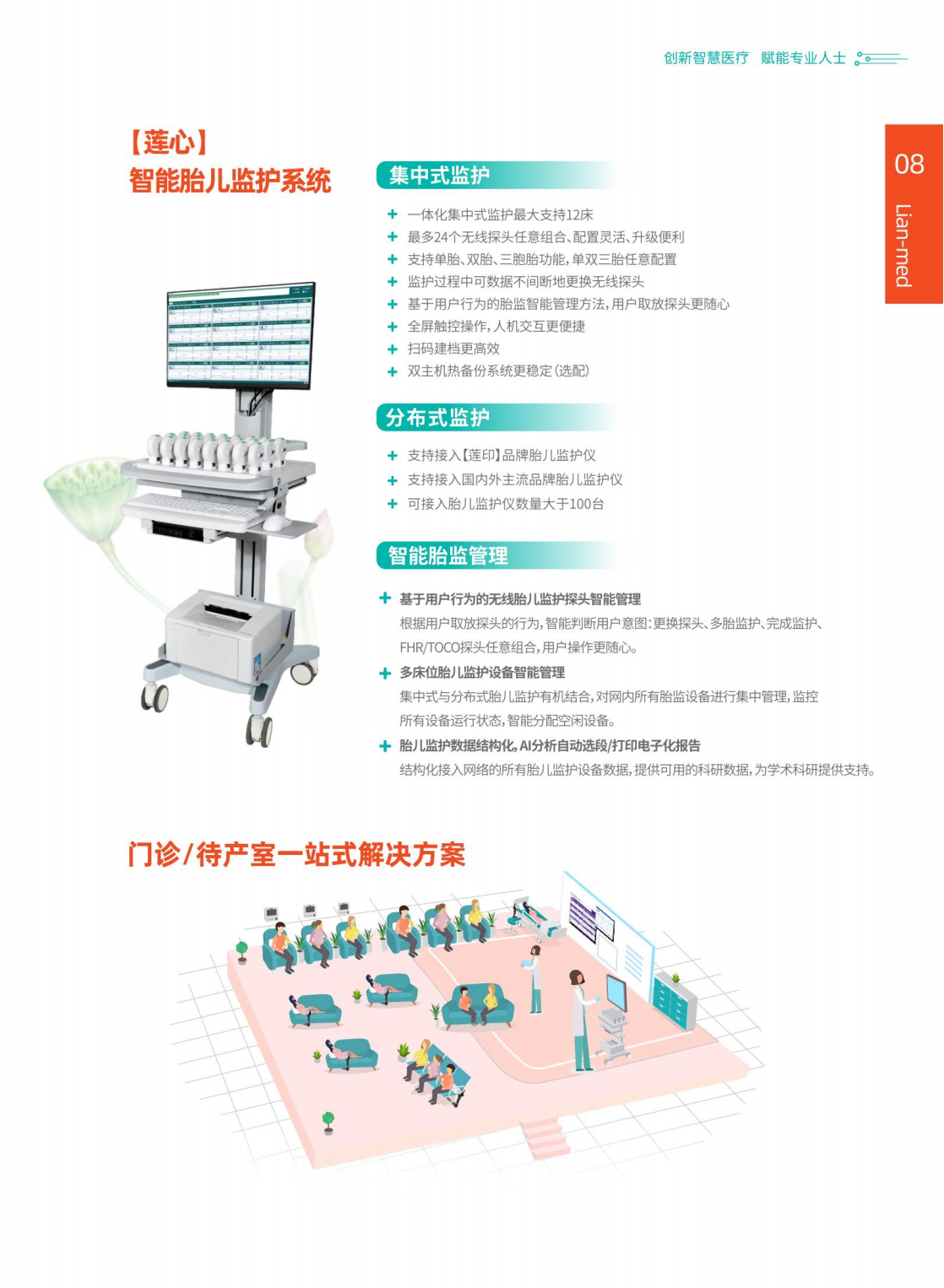 创新智慧医疗 赋能专业人士

08

Lian-med

【莲心】
智能胎儿监护系统

集中式监护

+ 一体化集中式监护最大支持12床
+ 最多24个无线探头任意组合、配置灵活、升级便利
+ 支持单胎、双胎、三胞胎功能,单双三胎任意配置
+ 监护过程中可数据不间断地更换无线探头
+ 基于用户行为的胎监智能管理方法,用户取放探头更随心
+ 全屏触控操作,人机交互更便捷
+ 扫码建档更高效
+ 双主机热备份系统更稳定(选配)

分布式监护

+ 支持接入【莲印】品牌胎儿监护仪
+ 支持接入国内外主流品牌胎儿监护仪
+ 可接入胎儿监护仪数量大于100台

智能胎监管理

+ 基于用户行为的无线胎儿监护探头智能管理
根据用户取放探头的行为,智能判断用户意图:更换探头、多胎监护、完成监护、FHR/TOCO探头任意组合,用户操作更随心。
+ 多床位胎儿监护设备智能管理
集中式与分布式胎儿监护有机结合,对网内所有胎监设备进行集中管理,监控所有设备运行状态,智能分配空闲设备。
+ 胎儿监护数据结构化,AI分析自动选段/打印电子化报告
结构化接入网络的所有胎儿监护设备数据,提供可用的科研数据,为学术科研提供支持。

门诊/待产室一站式解决方案